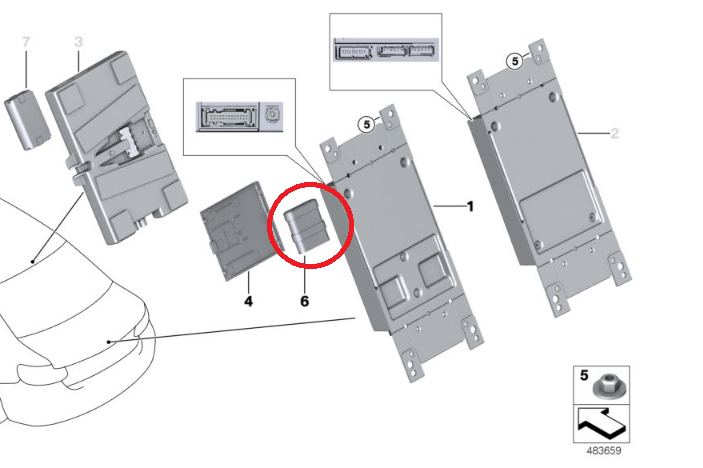 7
3
5
5
2
1
4
6
5
483659